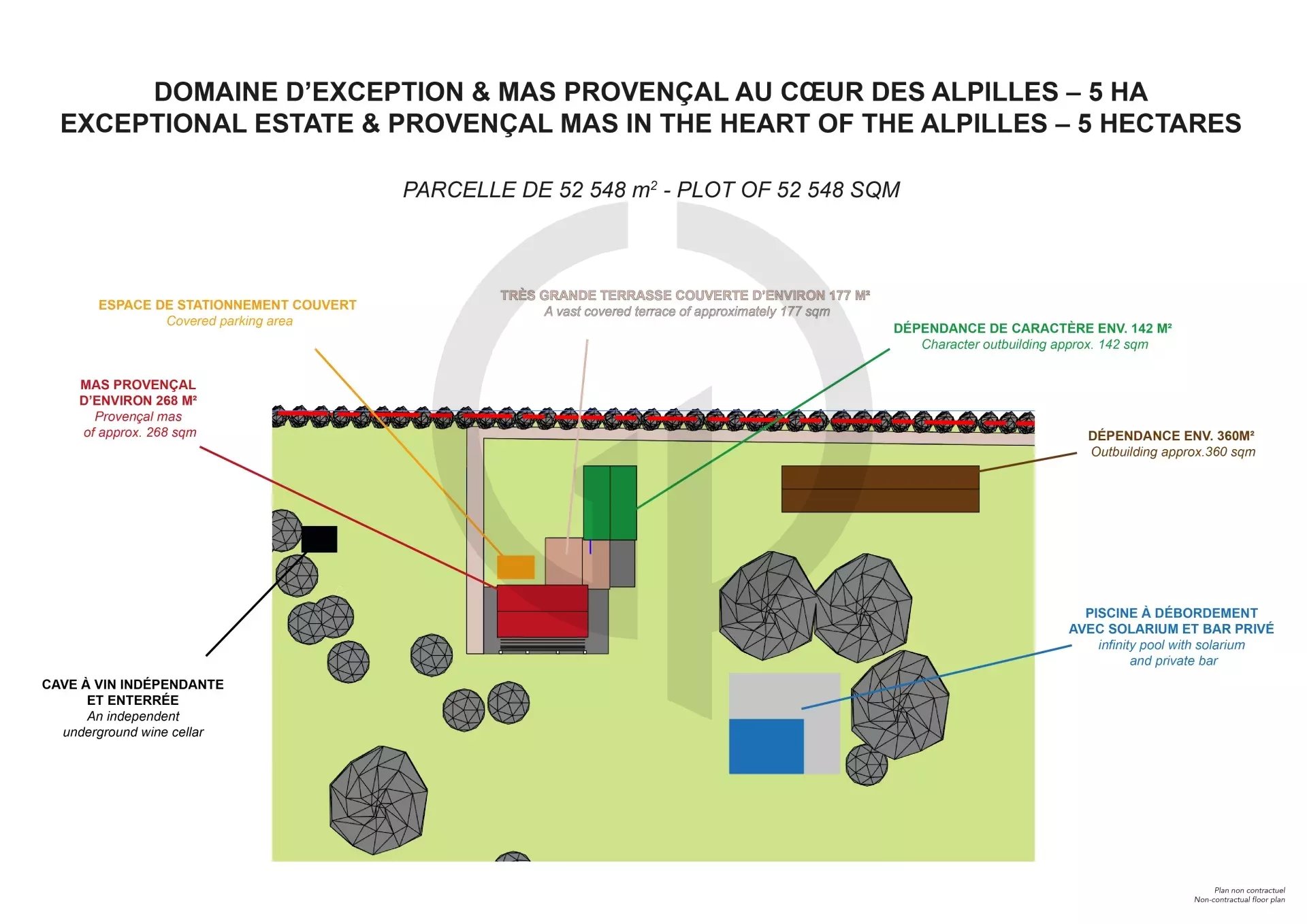 DOMAINE D'EXCEPTION & MAS PROVENÇAL AU CŒUR DES ALPILLES – 5 HA
EXCEPTIONAL ESTATE & PROVENÇAL MAS IN THE HEART OF THE ALPILLES – 5 HECTARES

PARCELLE DE 52 548 m² - PLOT OF 52 548 SQM

ESPACE DE STATIONNEMENT COUVERT
Covered parking area

TRÈS GRANDE TERRASSE COUVERTE D'ENVIRON 177 M²
A vast covered terrace of approximately 177 sqm

DÉPENDANCE DE CARACTÈRE ENV. 142 M²
Character outbuilding approx. 142 sqm

MAS PROVENÇAL D'ENVIRON 268 M²
Provençal mas of approx. 268 sqm

DÉPENDANCE ENV. 360M²
Outbuilding approx.360 sqm

PISCINE À DÉBORDEMENT AVEC SOLARIUM ET BAR PRIVÉ
infinity pool with solarium and private bar

CAVE À VIN INDÉPENDANTE ET ENTERRÉE
An independent underground wine cellar

Plan non contractuel
Non-contractual floor plan